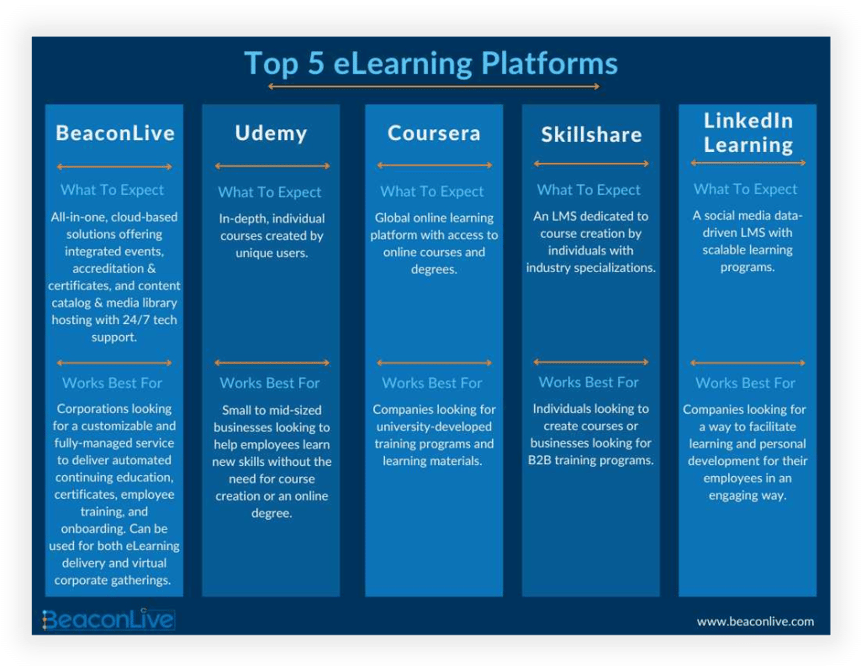 Top 5 eLearning Platforms

BeaconLive

What To Expect

All-in-one, cloud-based solutions offering integrated events, accreditation & certificates, and content catalog & media library hosting with 24/7 tech support.

Works Best For

Corporations looking for a customizable and fully-managed service to deliver automated continuing education, certificates, employee training, and onboarding. Can be used for both eLearning delivery and virtual corporate gatherings.

Udemy

What To Expect

In-depth, individual courses created by unique users.

Works Best For

Small to mid-sized businesses looking to help employees learn new skills without the need for course creation or an online degree.

Coursera

What To Expect

Global online learning platform with access to online courses and degrees.

Works Best For

Companies looking for university-developed training programs and learning materials.

Skillshare

What To Expect

An LMS dedicated to course creation by individuals with industry specializations.

Works Best For

Individuals looking to create courses or businesses looking for B2B training programs.

LinkedIn Learning

What To Expect

A social media data-driven LMS with scalable learning programs.

Works Best For

Companies looking for a way to facilitate learning and personal development for their employees in an engaging way.

BeaconLive

www.beaconlive.com